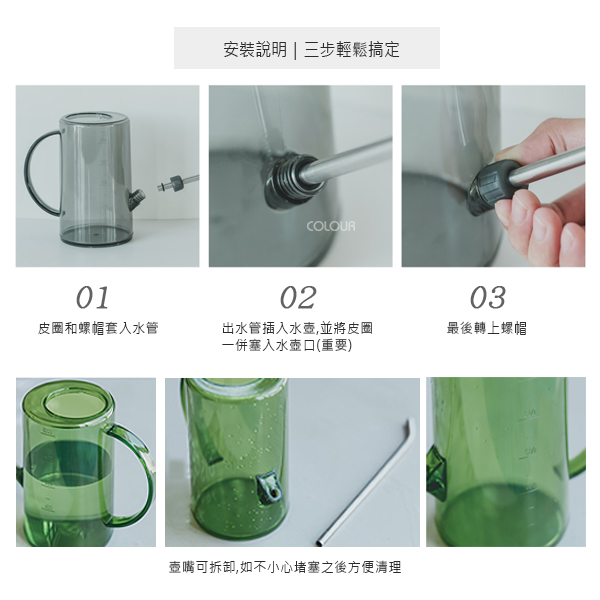 安裝說明 | 三步輕鬆搞定

COLOUR

01
皮圈和螺帽套入水管

02
出水管插入水壺,並將皮圈一併塞入水壺口(重要)

03
最後轉上螺帽

壺嘴可拆卸,如不小心堵塞之後方便清理