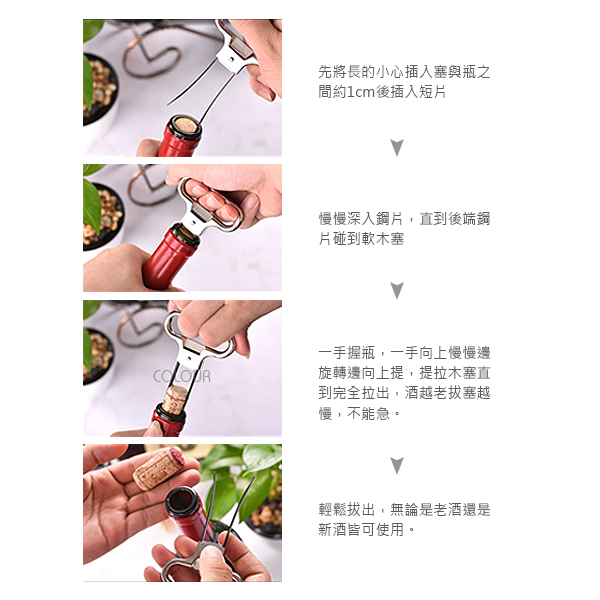 先將長的小心插入塞與瓶之間約1cm後插入短片

慢慢深入鋼片，直到後端鋼片碰到軟木塞

COLOUR

一手握瓶，一手向上慢慢邊旋轉邊向上提，提拉木塞直到完全拉出，酒越老拔塞越慢，不能急。

輕鬆拔出，無論是老酒還是新酒皆可使用。